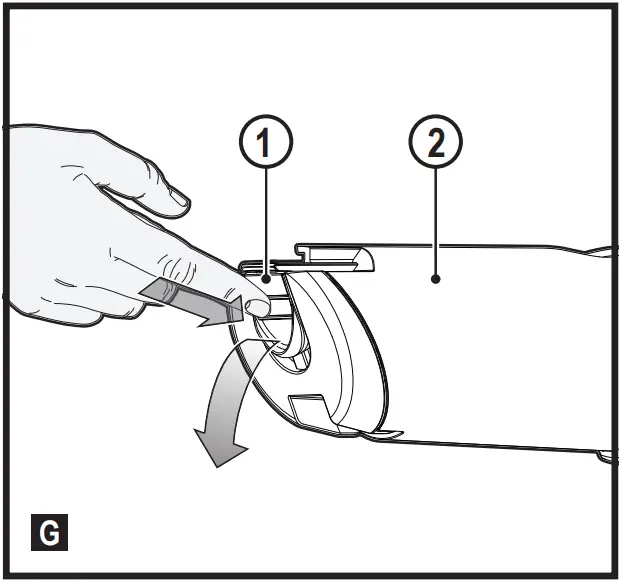 1
2
G