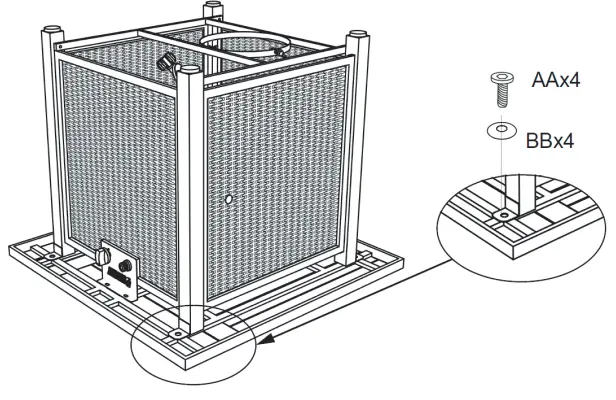 AAx4

BBx4