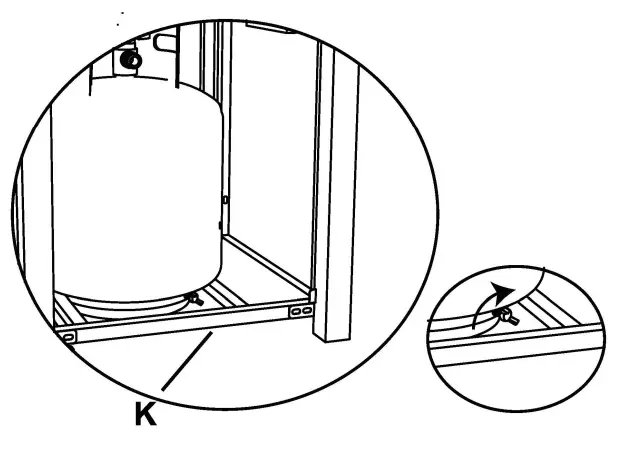 K