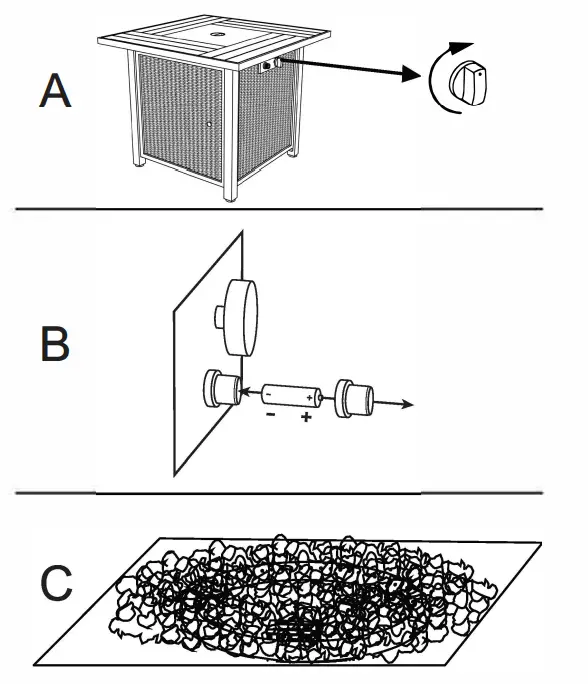 A

B

- +

- +

C