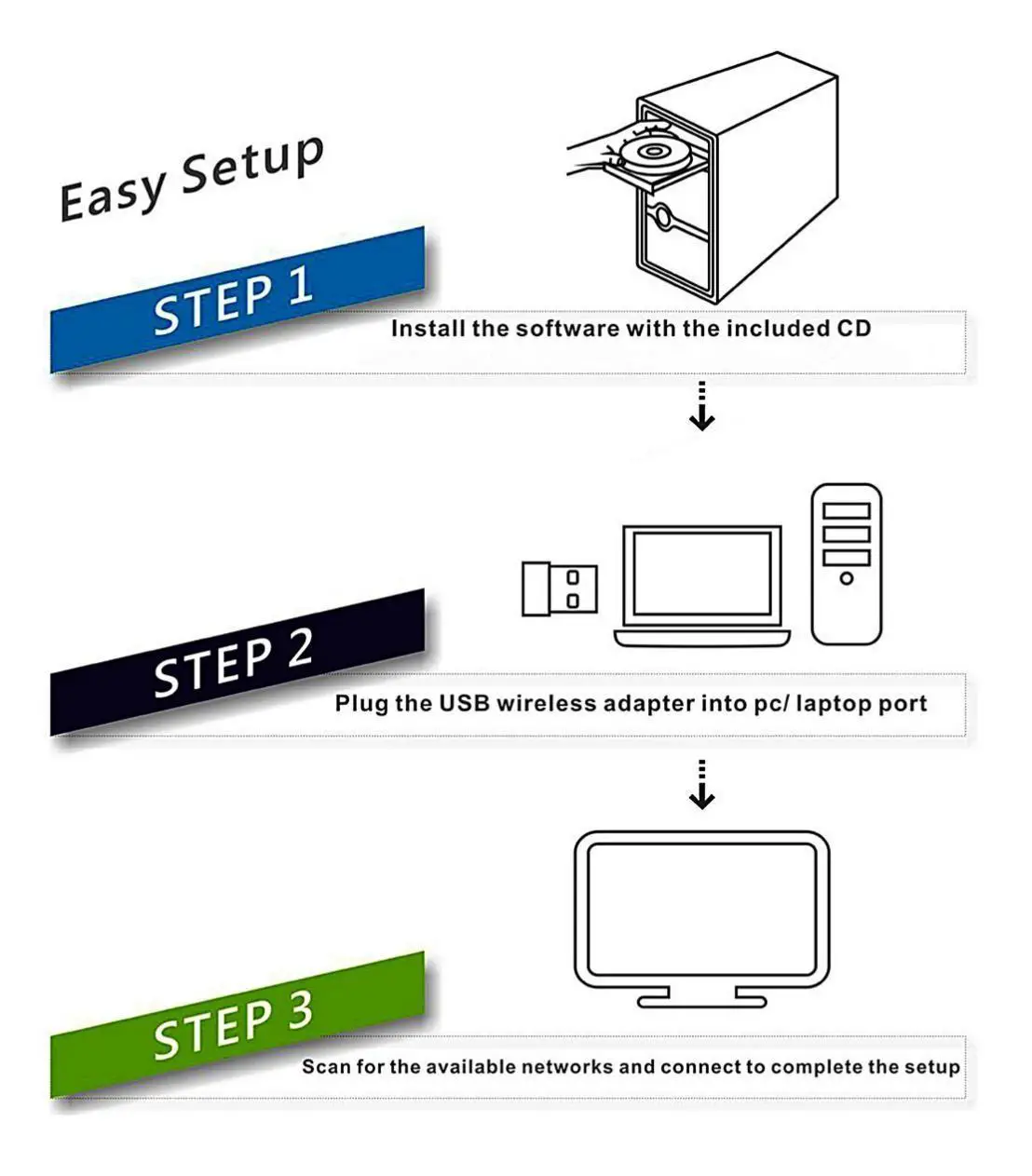 Easy Setup

STEP 1

Install the software with the included CD

STEP 2

Plug the USB wireless adapter into pc/ laptop port

STEP 3

Scan for the available networks and connect to complete the setup