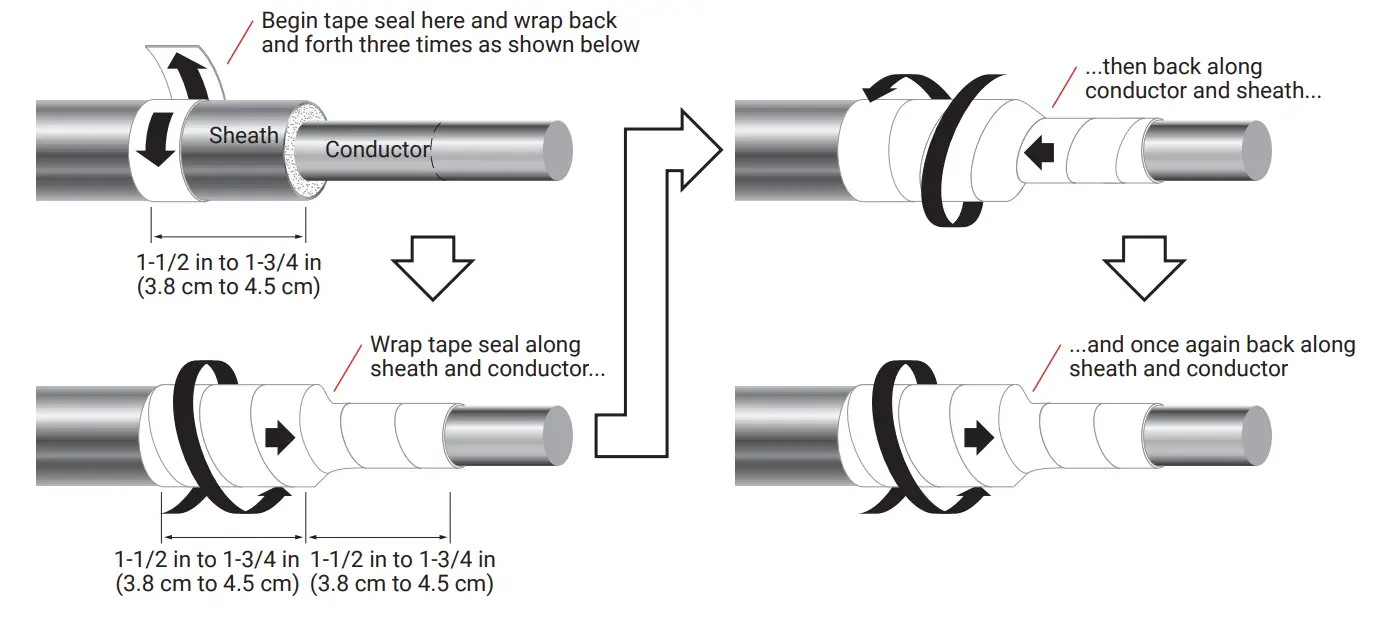 Begin tape seal here and wrap back and forth three times as shown below

Sheath

Conductor

1-1/2 in to 1-3/4 in
(3.8 cm to 4.5 cm)

Wrap tape seal along sheath and conductor...

1-1/2 in to 1-3/4 in
(3.8 cm to 4.5 cm)

1-1/2 in to 1-3/4 in
(3.8 cm to 4.5 cm)

...then back along conductor and sheath...

...and once again back along sheath and conductor