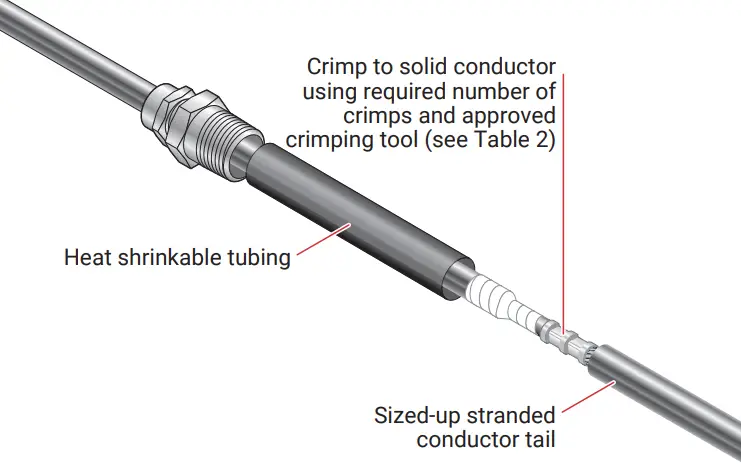 Crimp to solid conductor using required number of crimps and approved crimping tool (see Table 2)

Heat shrinkable tubing

Sized-up stranded conductor tail