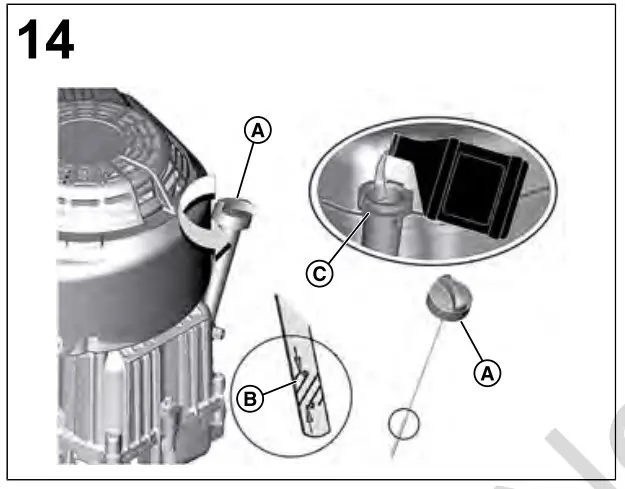 14

A

C

A

B