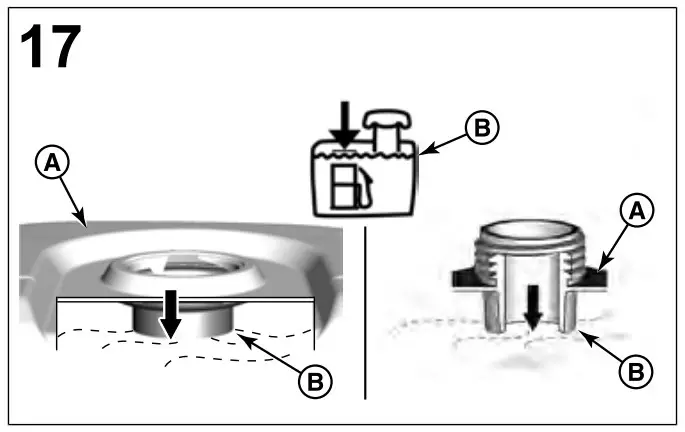 17

A

B

B

A

B