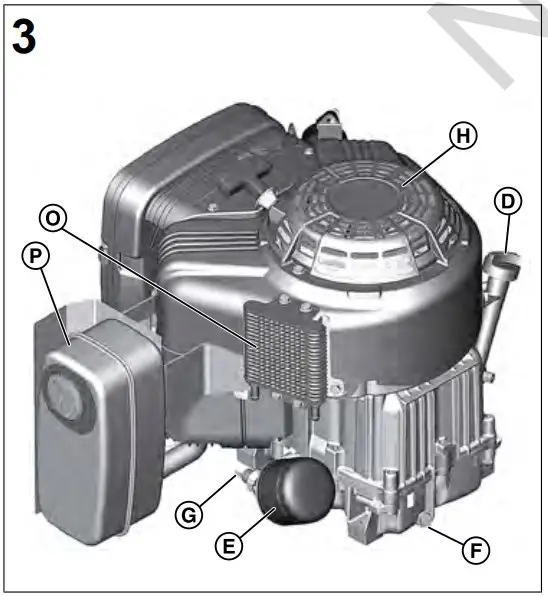 3

H

D

O

P

G

E

F