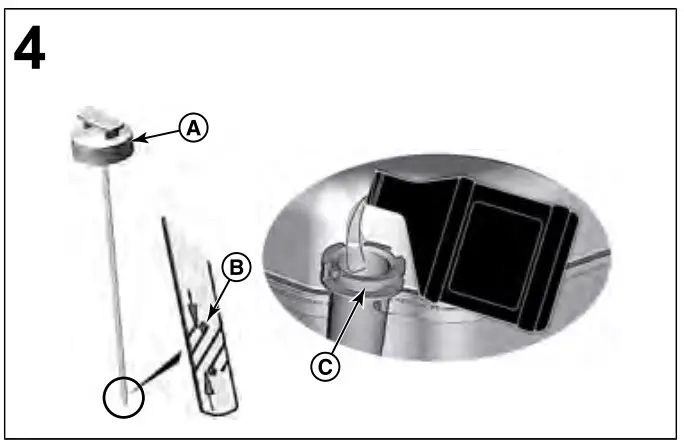 4

A

B

C