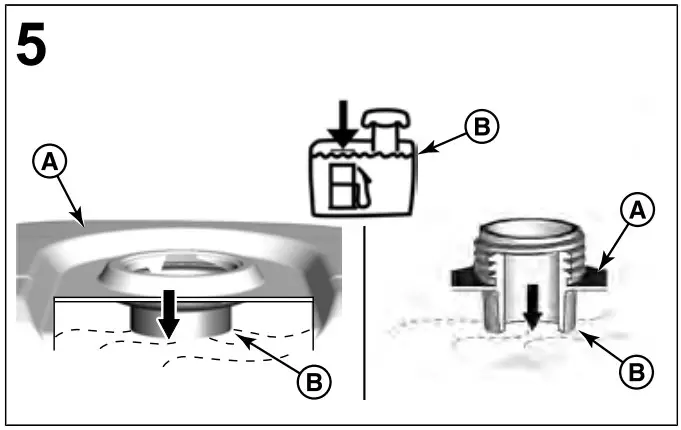 5

A

B

B

A

B