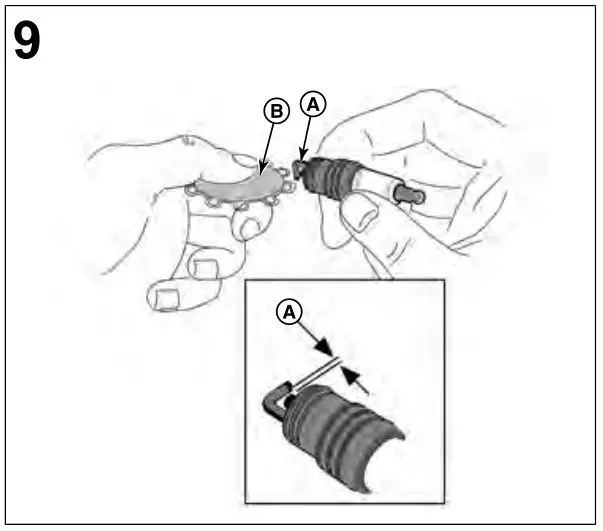 9

B

A

A