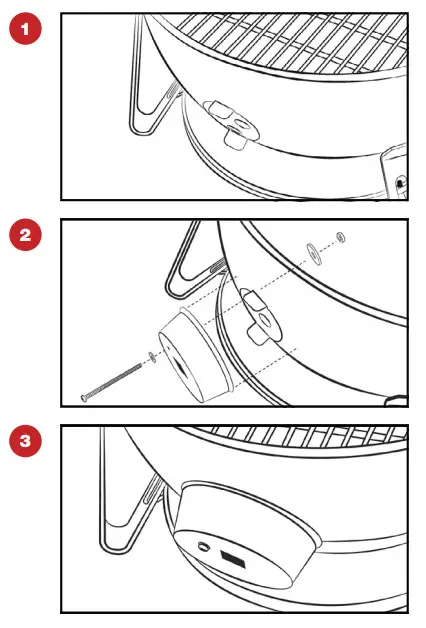 1

2

3