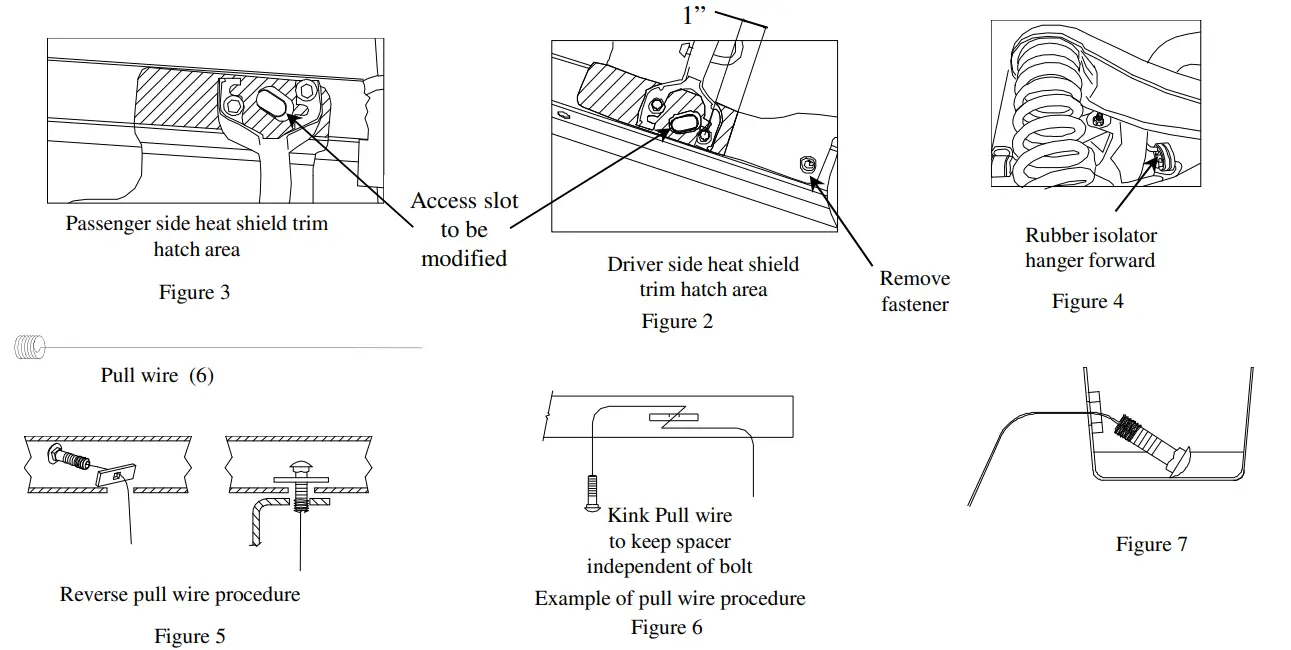 1”

Passenger side heat shield trim hatch area

Figure 3

Access slot to be modified

Driver side heat shield trim hatch area

Figure 2

Remove fastener

Rubber isolator hanger forward

Figure 4

Pull wire (6)

Reverse pull wire procedure

Figure 5

Kink Pull wire to keep spacer independent of bolt

Example of pull wire procedure

Figure 6

Figure 7