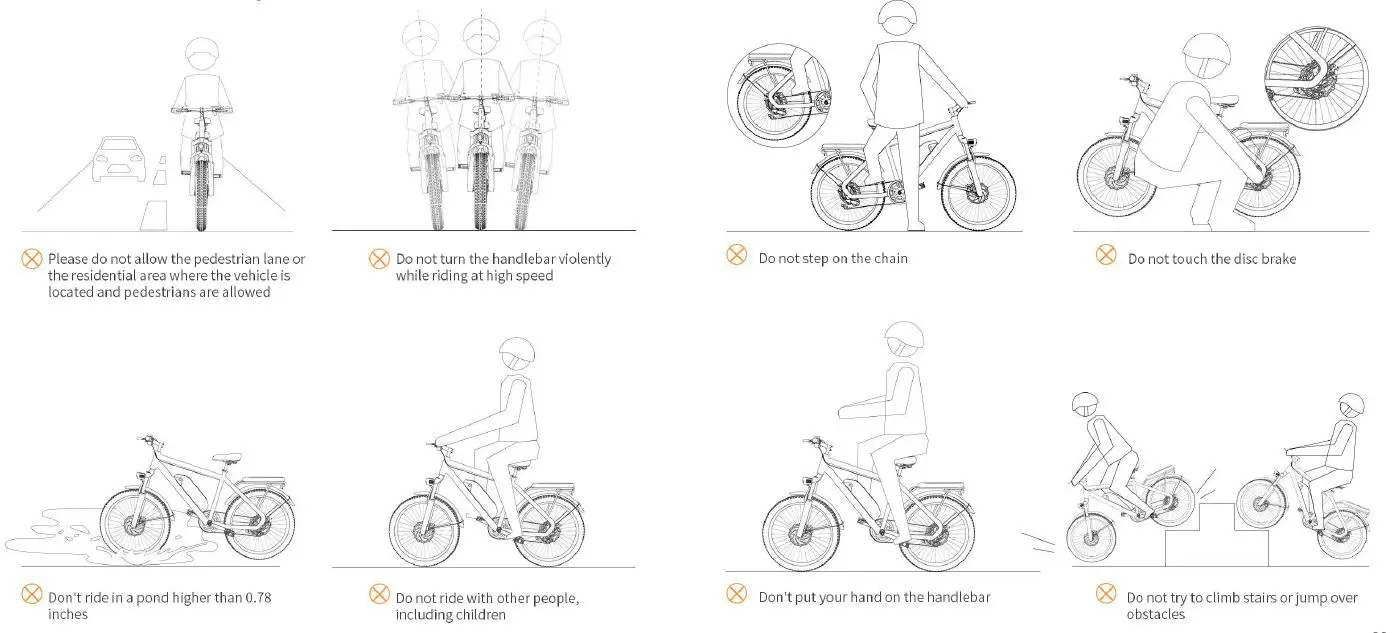 Please do not allow the pedestrian lane or the residential area where the vehicle is located and pedestrians are allowed

Do not turn the handlebar violently while riding at high speed

Do not step on the chain

Do not touch the disc brake

Don't ride in a pond higher than 0.78 inches

Do not ride with other people, including children

Don't put your hand on the handlebar

Do not try to climb stairs or jump over obstacles