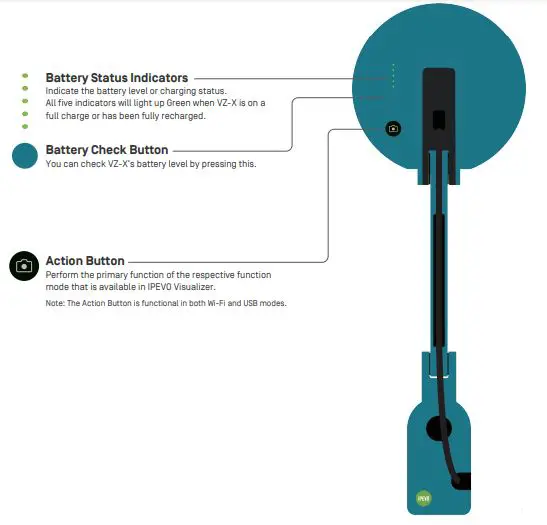 Battery Status Indicators
Indicate the battery level or charging status.
All five indicators will light up Green when VZ-X is on a full charge or has been fully recharged.

Battery Check Button
You can check VZ-X's battery level by pressing this.

Action Button
Perform the primary function of the respective function mode that is available in IPEVO Visualizer.

Note: The Action Button is functional in both Wi-Fi and USB modes.

IPEVO