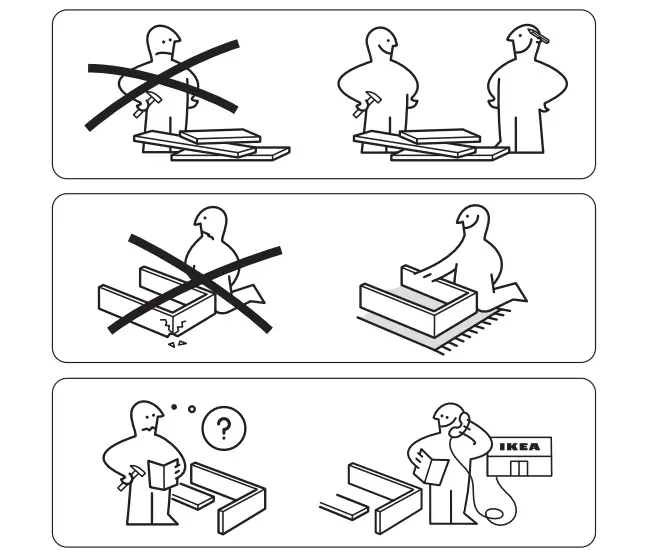 ?

IKEA