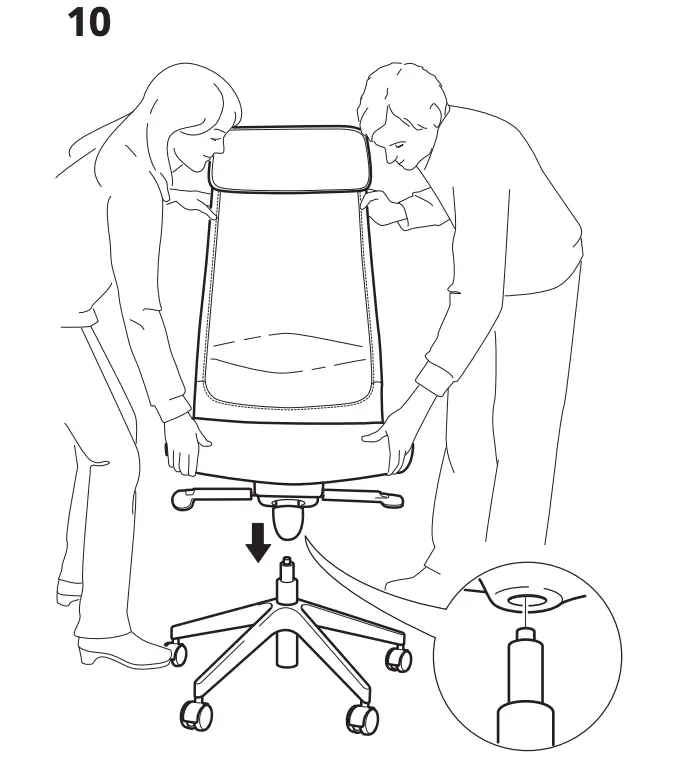 10