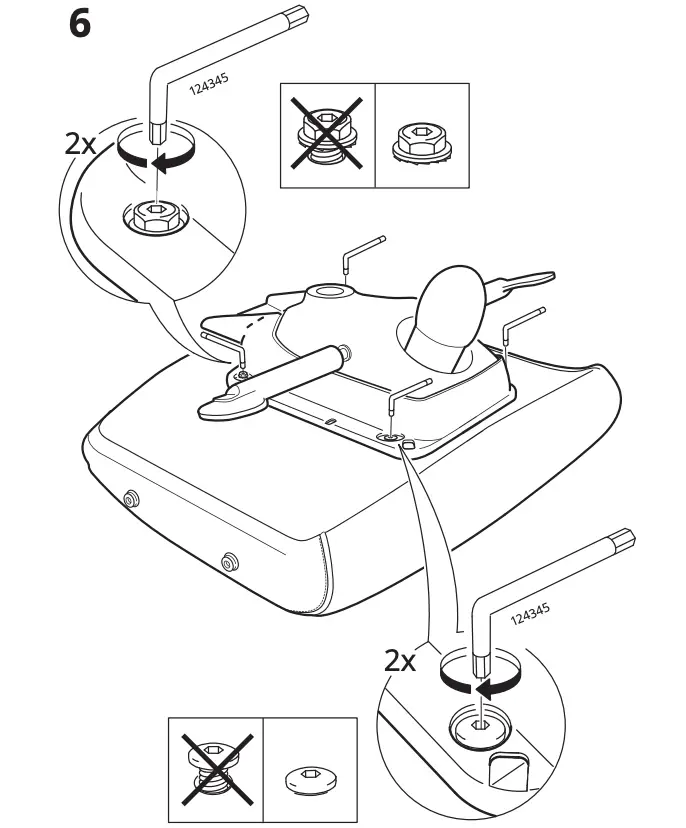 6

124345

2x

124345

2x