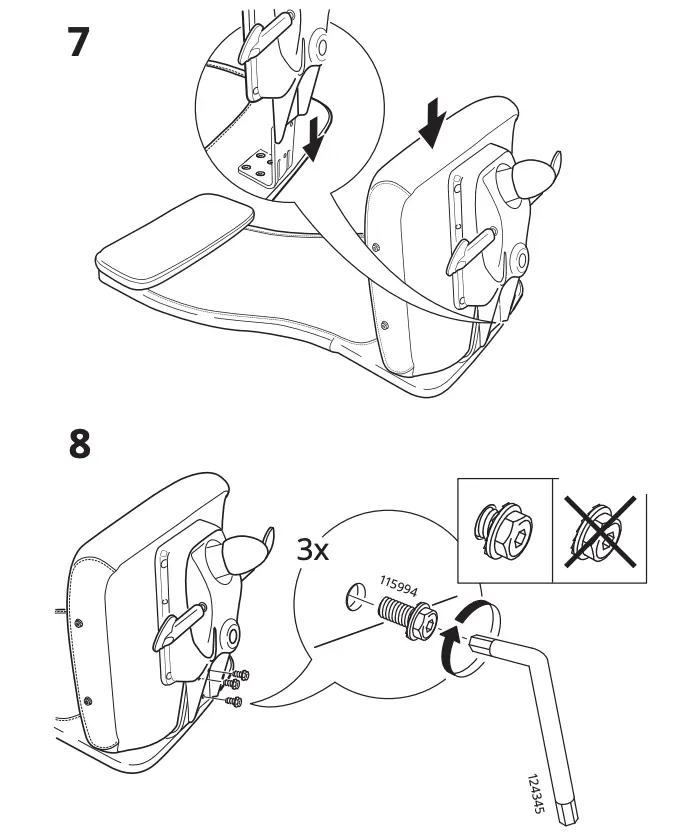 7

8

3x

115994

124345