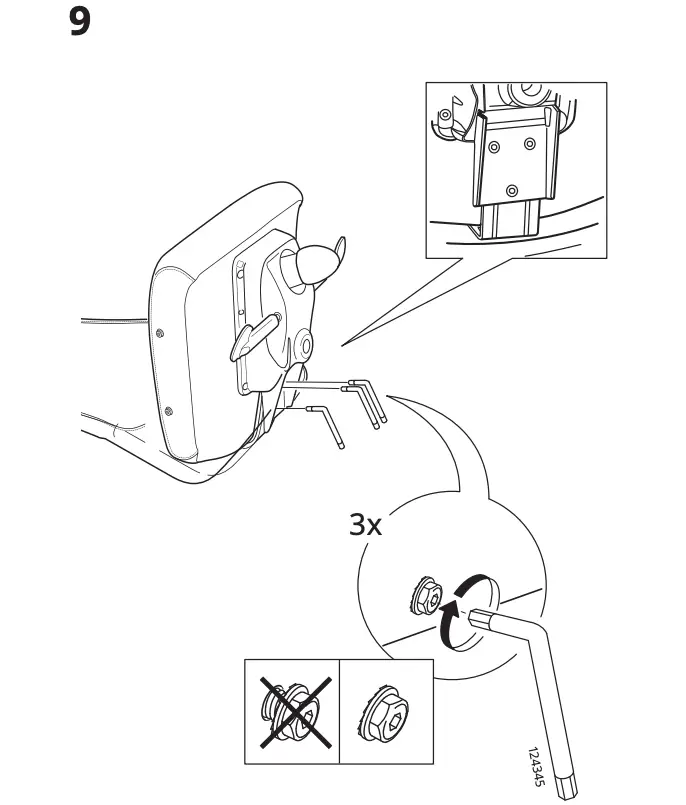 9

3x

124345