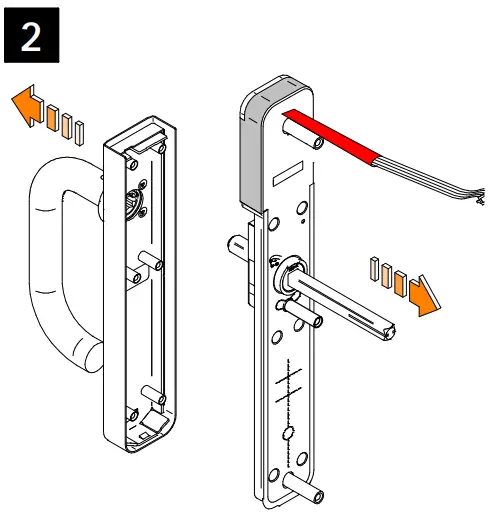 2