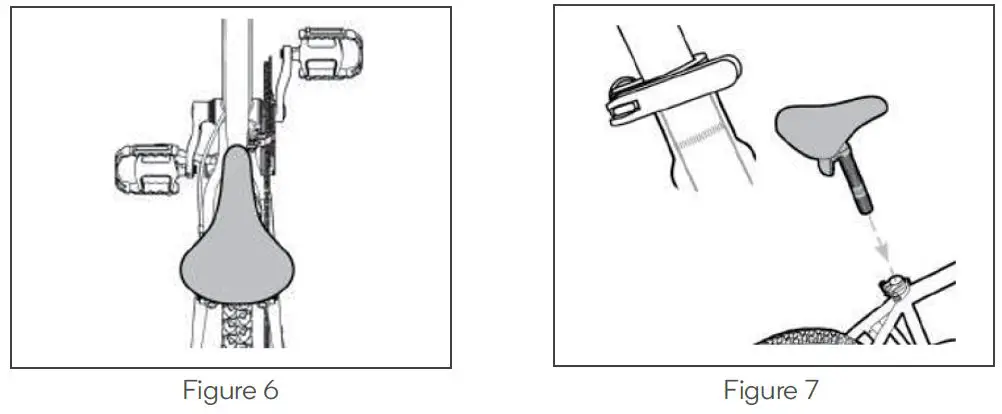 Figure 6

Figure 7