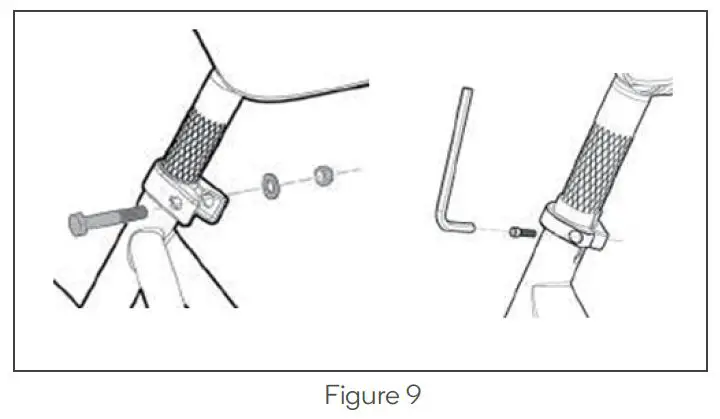 Figure 9