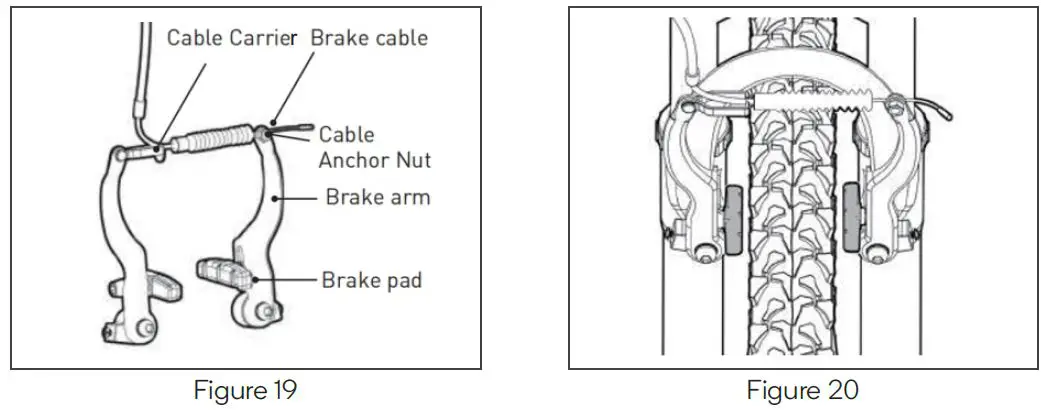 Cable Carrier
Brake cable
Cable Anchor Nut
Brake arm
Brake pad

Figure 19

Figure 20