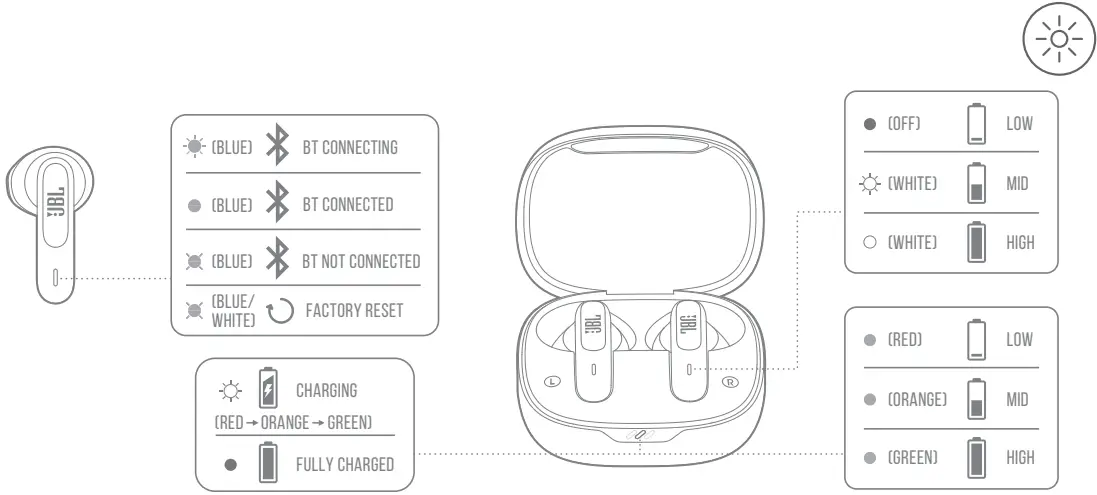 JBL

(BLUE) BT CONNECTING

(BLUE) BT CONNECTED

(BLUE) BT NOT CONNECTED

(BLUE/ WHITE) FACTORY RESET

CHARGING

(RED → ORANGE → GREEN)

FULLY CHARGED

JBL JBL

L R

(OFF) LOW

(WHITE) MID

(WHITE) HIGH

(RED) LOW

(ORANGE) MID

(GREEN) HIGH