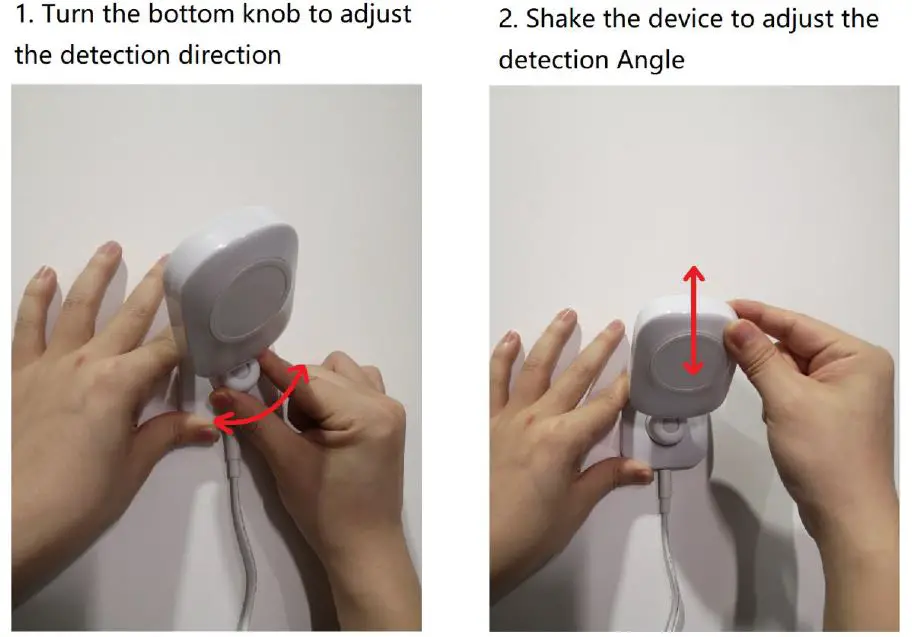 1. Turn the bottom knob to adjust the detection direction

2. Shake the device to adjust the detection Angle