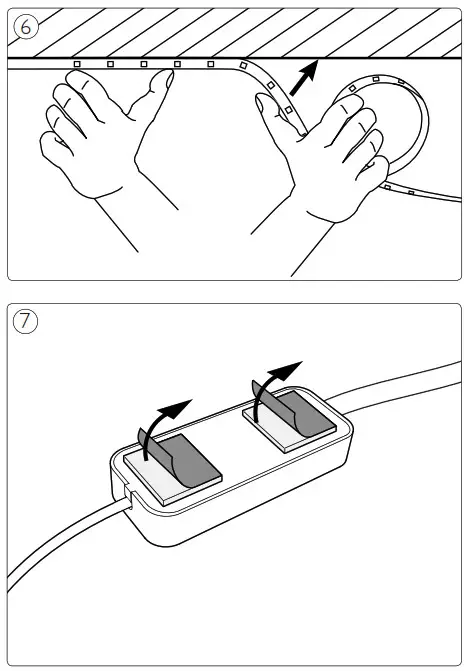 6

7