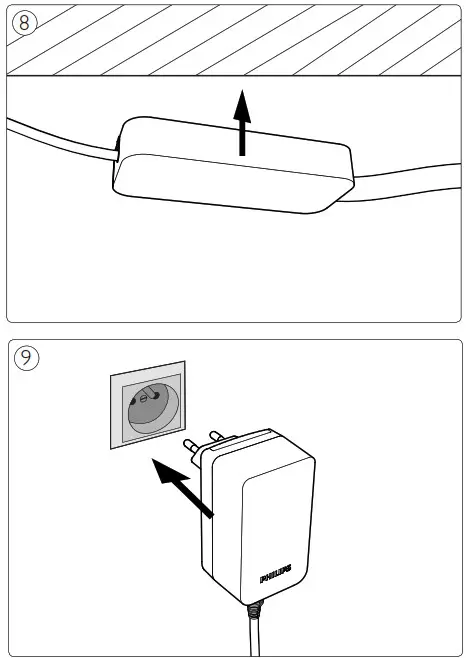 8

9

PHILIPS