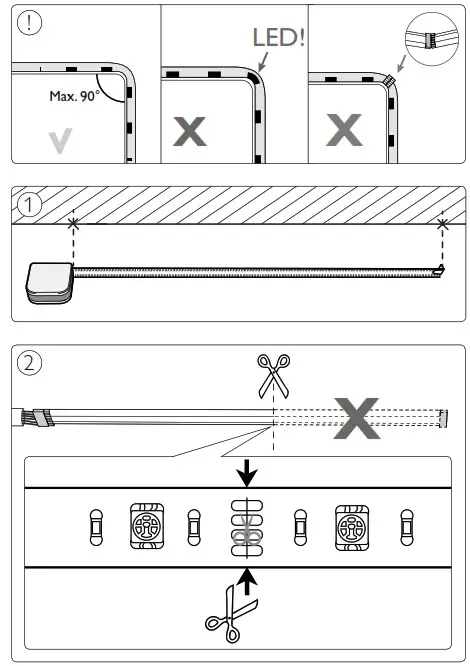 !

Max. 90°

LED!

1

2