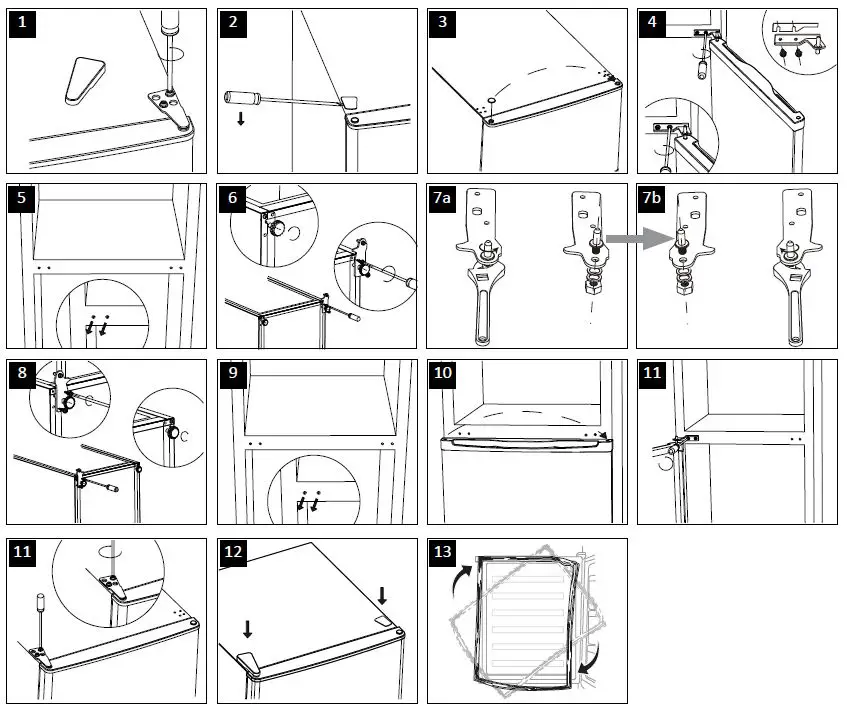 1

2

3

4

5

6

7a

7b

8

9

10

11

11

12

13