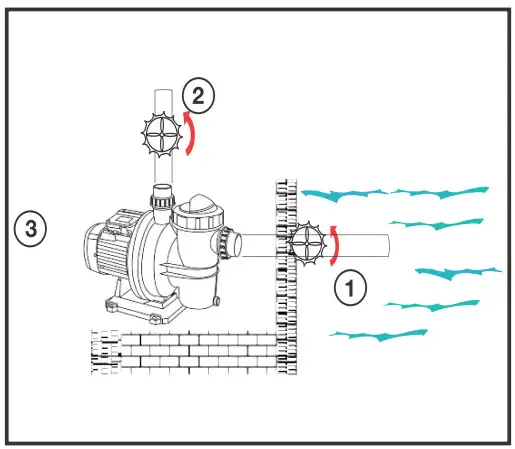 2

3

1