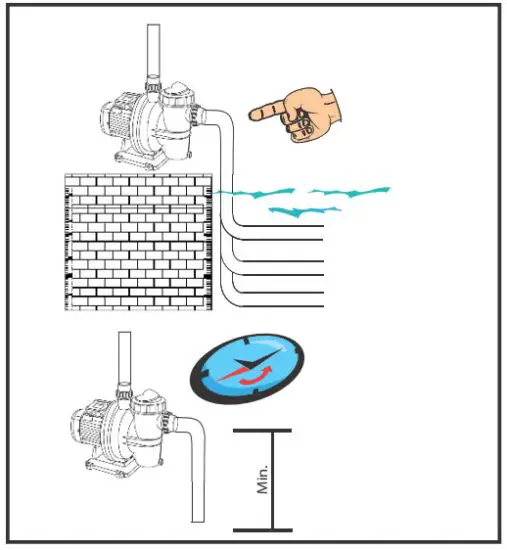 Min.