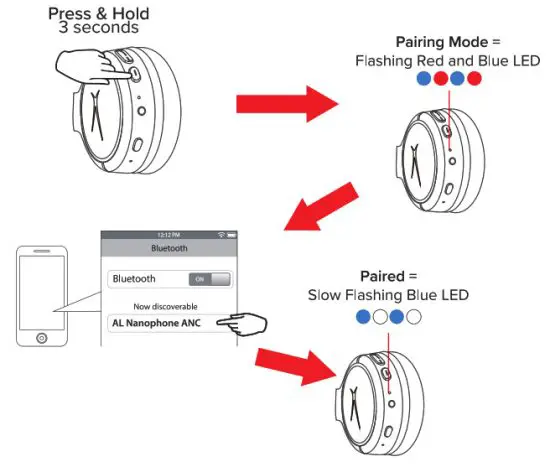 Press & Hold
3 seconds

Pairing Mode =
Flashing Red and Blue LED

12:12 PM

Bluetooth

Bluetooth ON

Now discoverable

AL Nanophone ANC

Paired =
Slow Flashing Blue LED