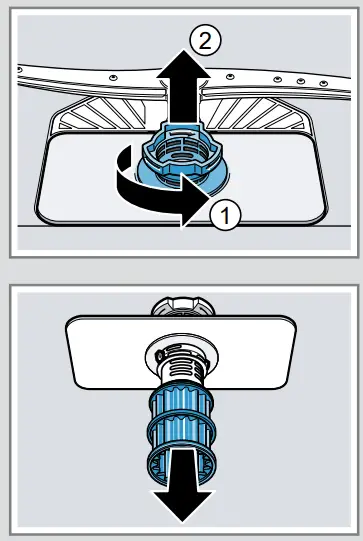 2
1