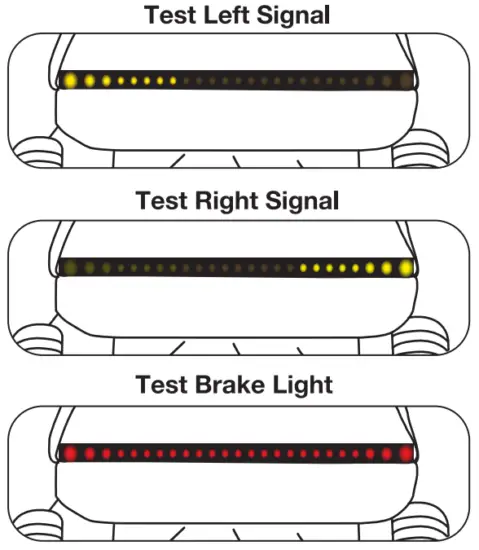 Test Left Signal

Test Right Signal

Test Brake Light