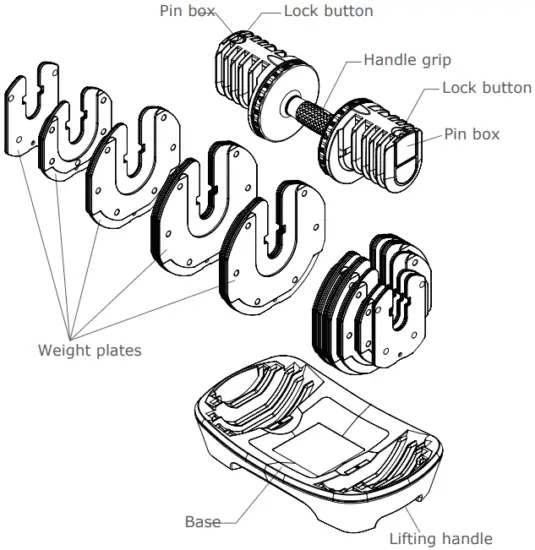 Pin box
Lock button
Handle grip
Lock button
Pin box
Weight plates
Base
Lifting handle