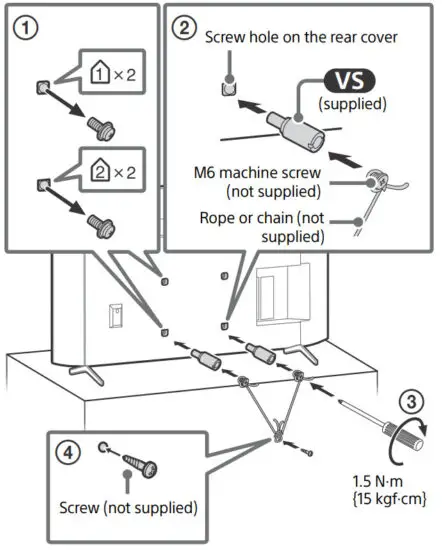 ①

1 × 2

2 × 2

②

Screw hole on the rear cover

VS
(supplied)

M6 machine screw
(not supplied)

Rope or chain (not supplied)

③

1.5 N·m
{15 kgf·cm}

④

Screw (not supplied)