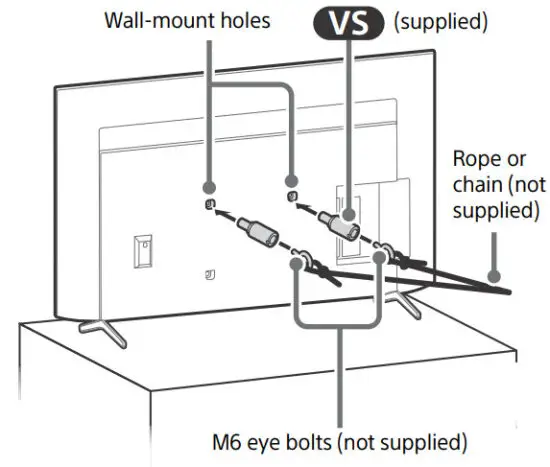 Wall-mount holes

VS (supplied)

Rope or chain (not supplied)

M6 eye bolts (not supplied)