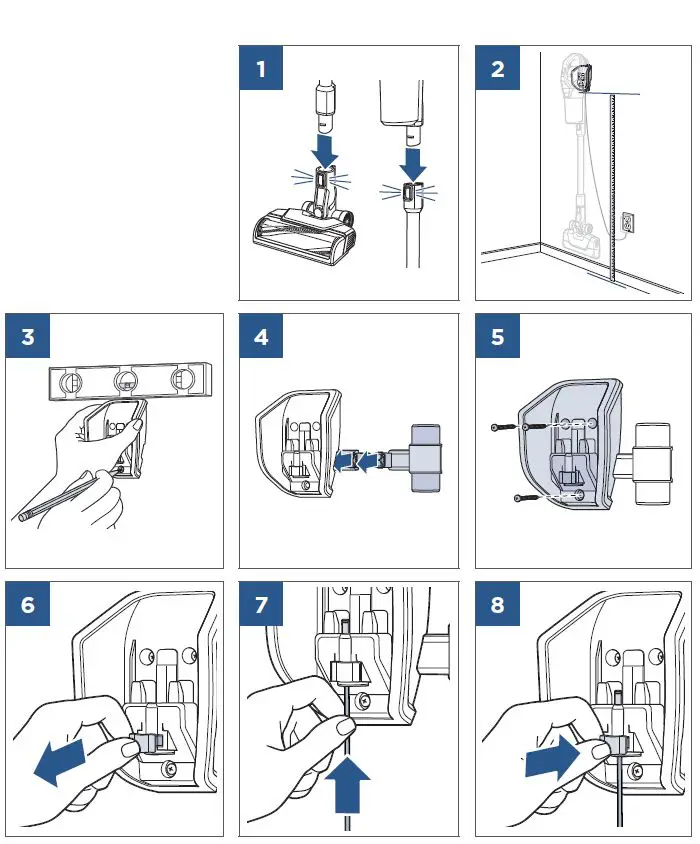 1

2

3

4

5

6

7

8