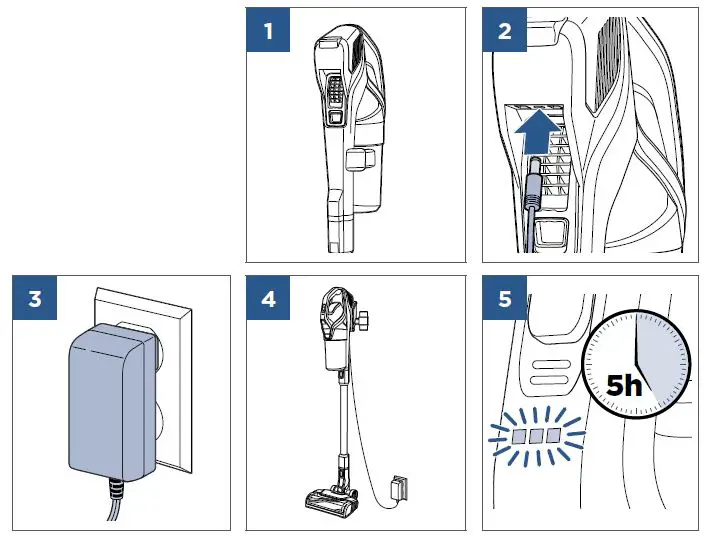 1

2

3

4

5

5h