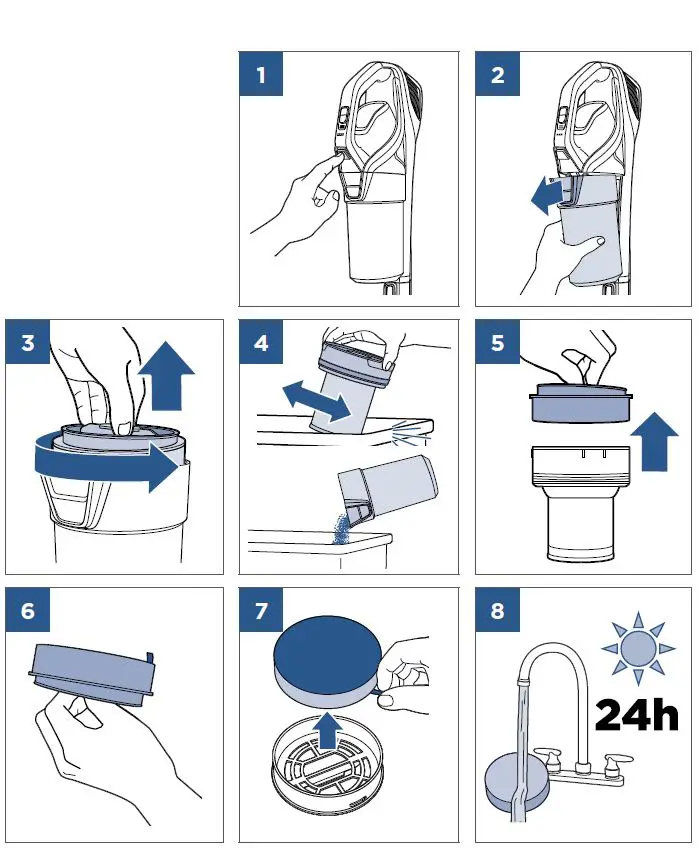 1

2

3

4

5

6

7

8

24h