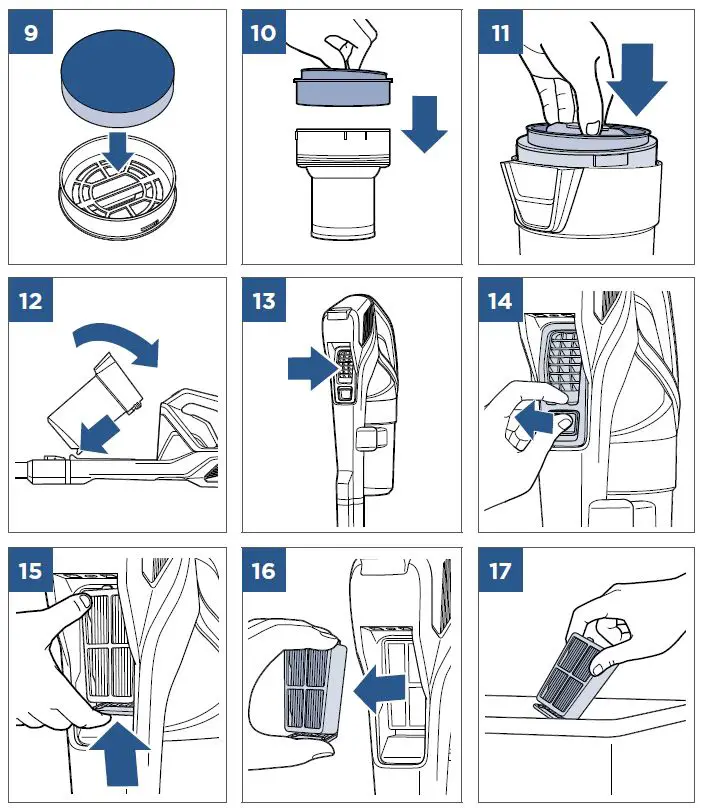 9

10

11

12

13

14

15

16

17