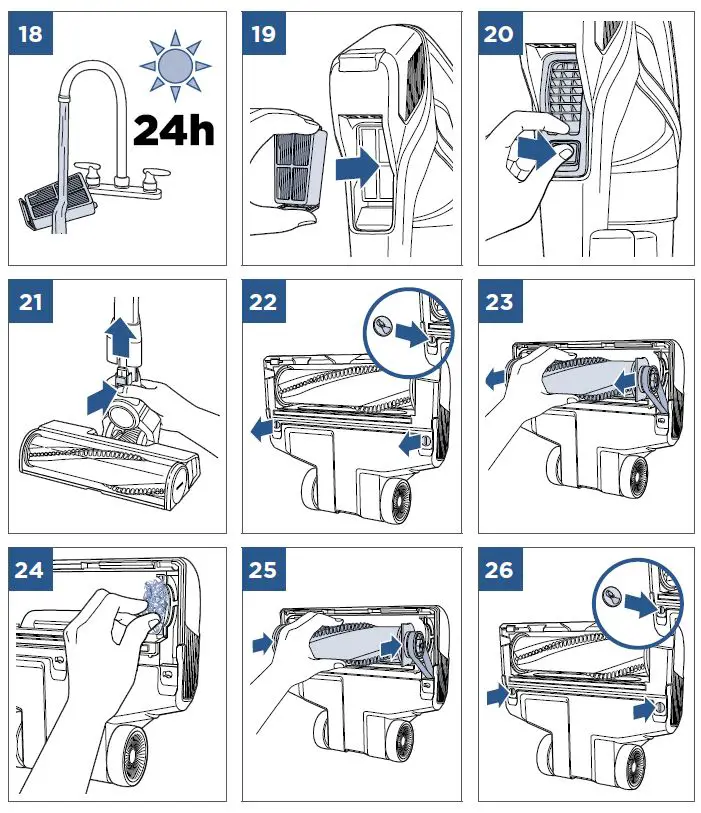 18

24h

19

20

21

22

23

24

25

26