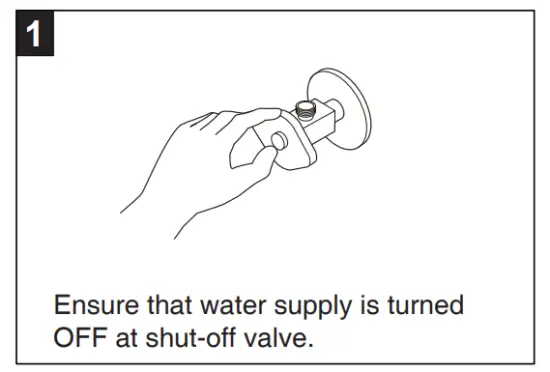 1

Ensure that water supply is turned OFF at shut-off valve.