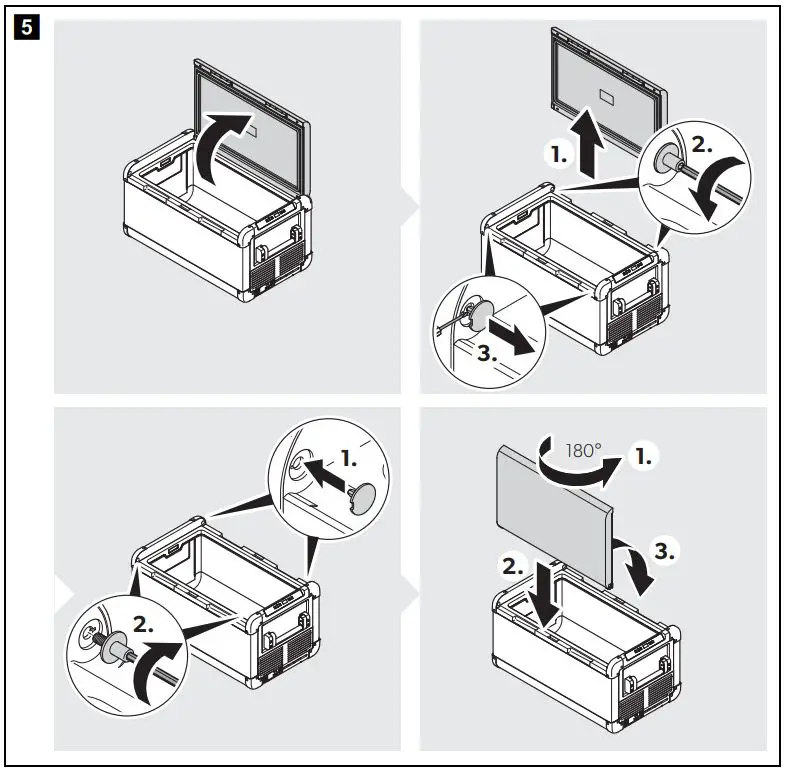 5

1.
2.
3.

1.
2.

180°
1.
2.
3.