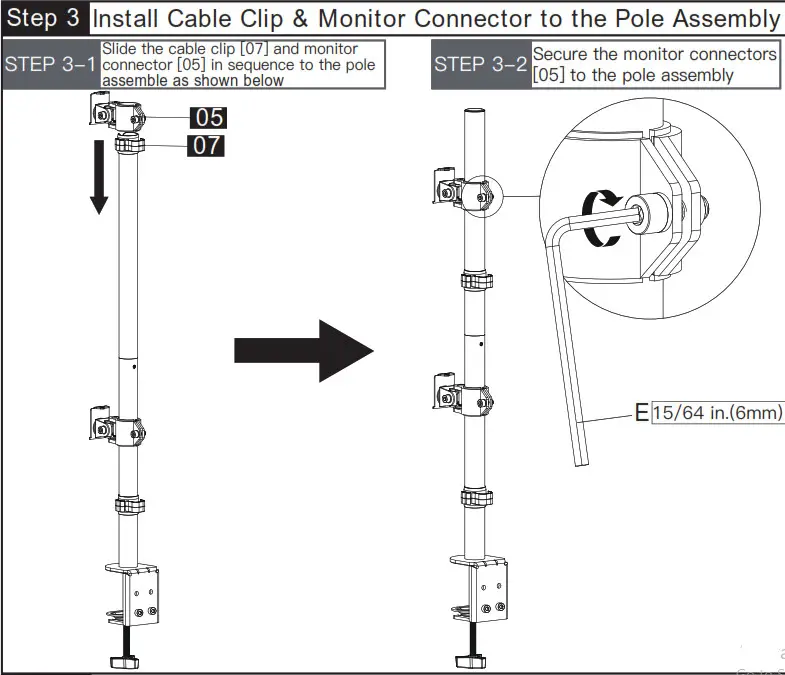 Step 3 Install Cable Clip & Monitor Connector to the Pole Assembly

STEP 3-1 Slide the cable clip [07] and monitor connector [05] in sequence to the pole assemble as shown below

05

07

STEP 3-2 Secure the monitor connectors [05] to the pole assembly

E 15/64 in.(6mm)