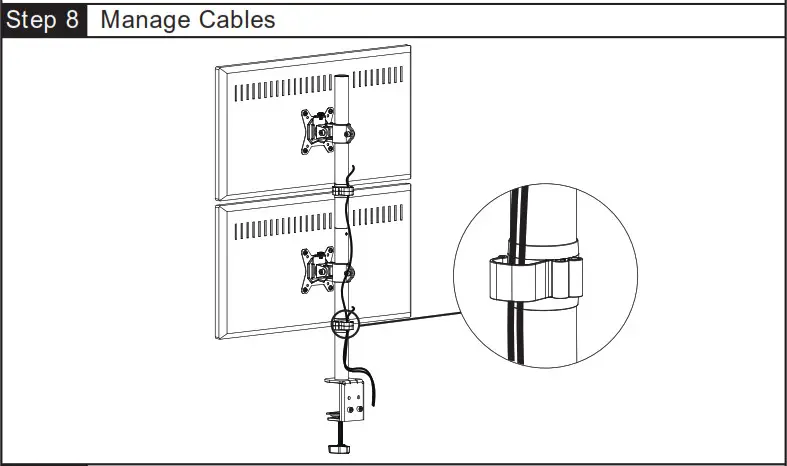 Step 8 Manage Cables