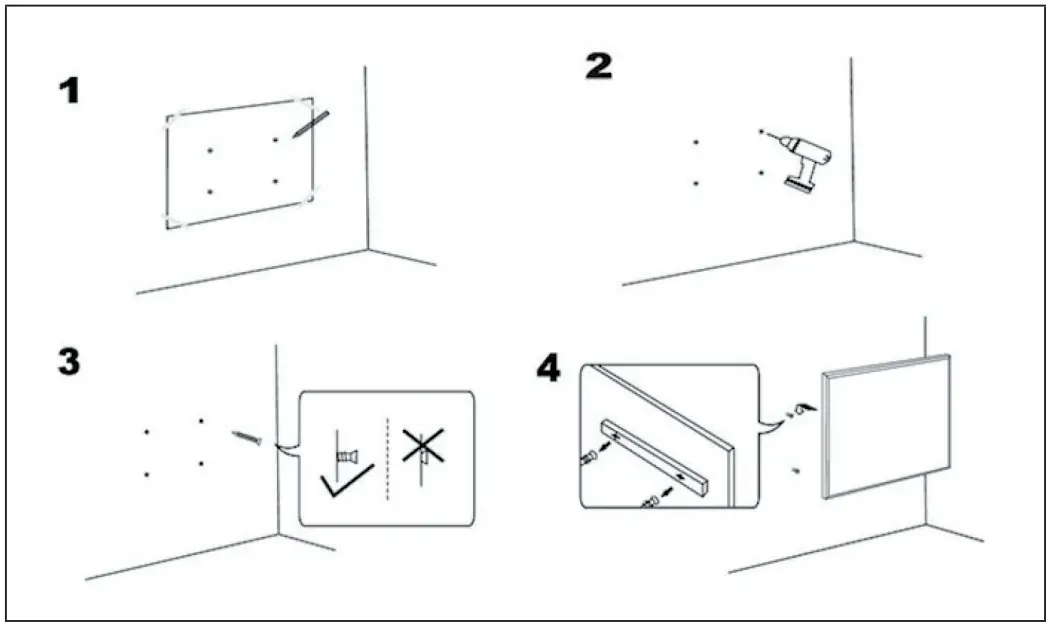 1

2

3

4